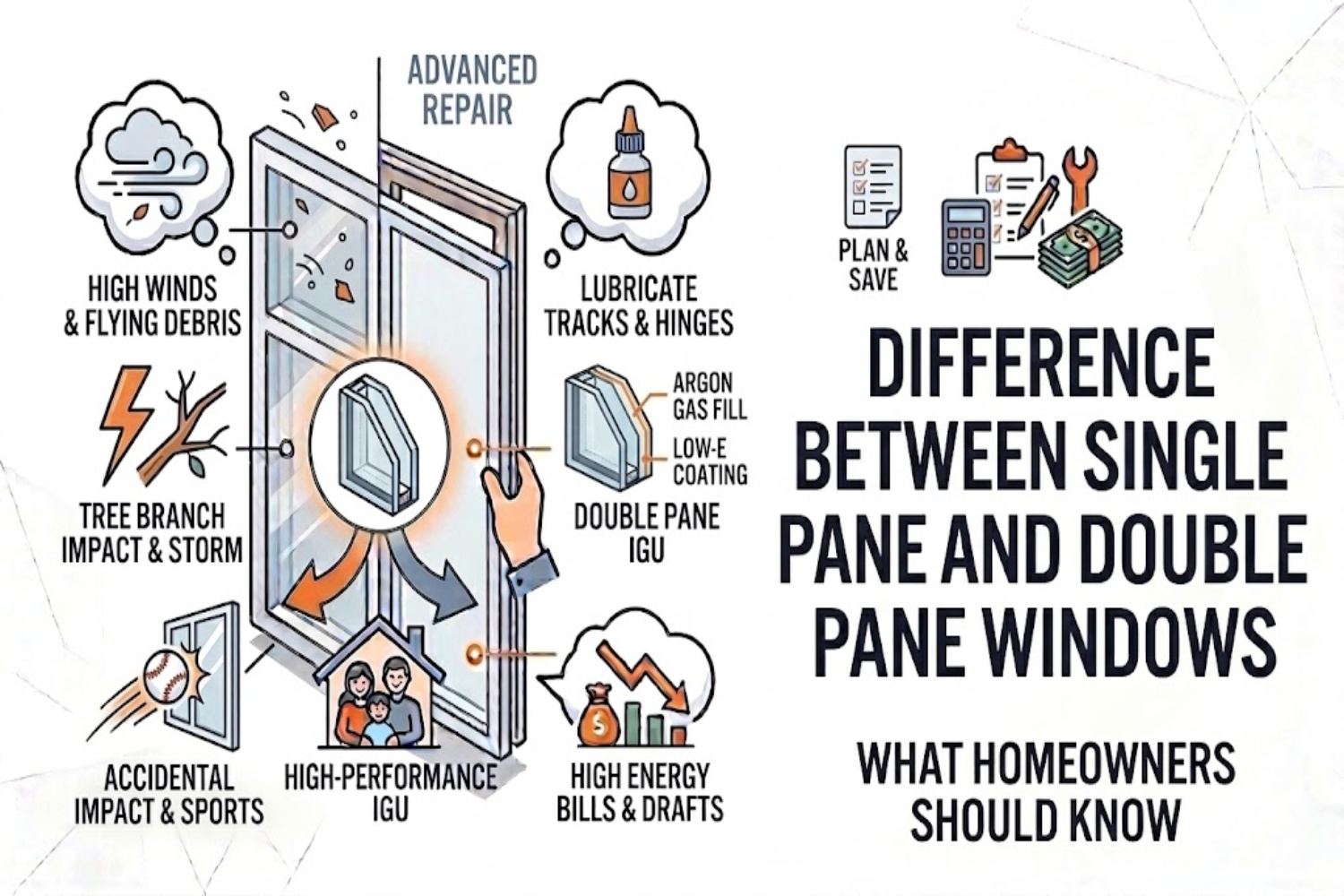 ADVANCED REPAIR

HIGH WINDS & FLYING DEBRIS

TREE BRANCH IMPACT & STORM

ACCIDENTAL IMPACT & SPORTS

HIGH-PERFORMANCE IGU

LUBRICATE TRACKS & HINGES

ARGON GAS FILL

LOW-E COATING

DOUBLE PANE IGU

HIGH ENERGY BILLS & DRAFTS

PLAN & SAVE

DIFFERENCE BETWEEN SINGLE PANE AND DOUBLE PANE WINDOWS

WHAT HOMEOWNERS SHOULD KNOW