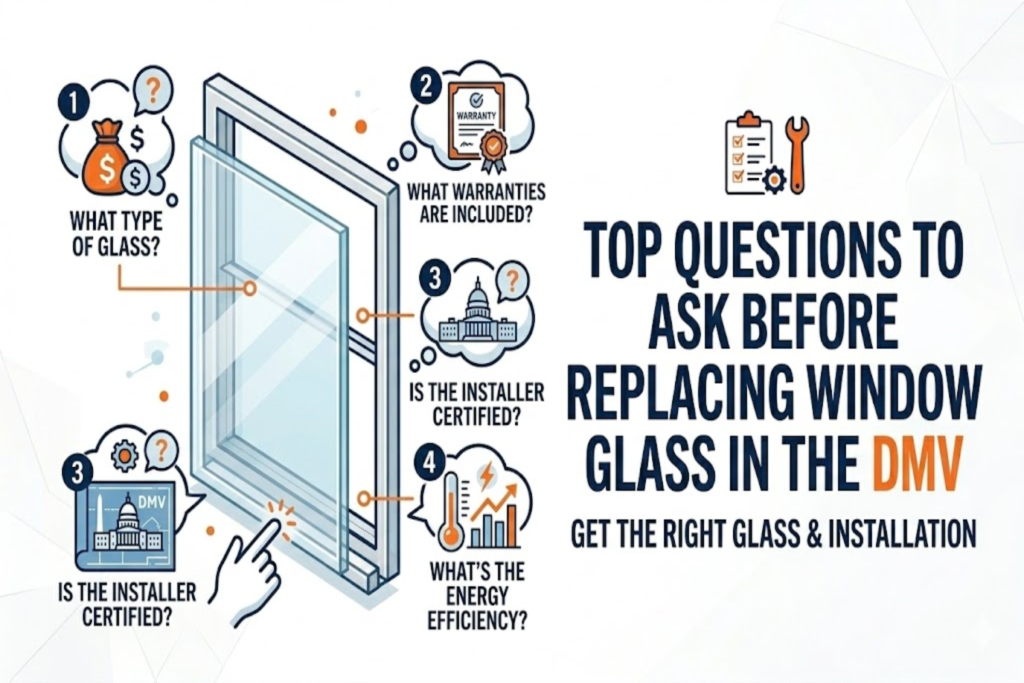 1
?
$
$
WHAT TYPE OF GLASS?

2
WARRANTY
WHAT WARRANTIES ARE INCLUDED?

3
?
IS THE INSTALLER CERTIFIED?

3
?
DMV
IS THE INSTALLER CERTIFIED?

4
WHAT'S THE ENERGY EFFICIENCY?

TOP QUESTIONS TO ASK BEFORE REPLACING WINDOW GLASS IN THE DMV

GET THE RIGHT GLASS & INSTALLATION